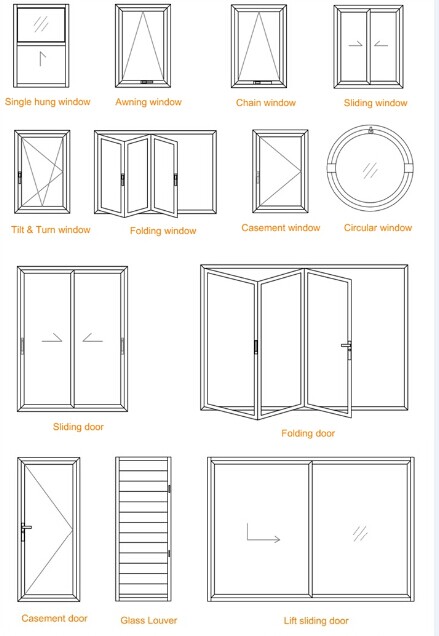 Single hung window
Awning window
Chain window
Sliding window

Tilt & Turn window
Folding window
Casement window
Circular window

Sliding door
Folding door

Casement door
Glass Louver
Lift sliding door